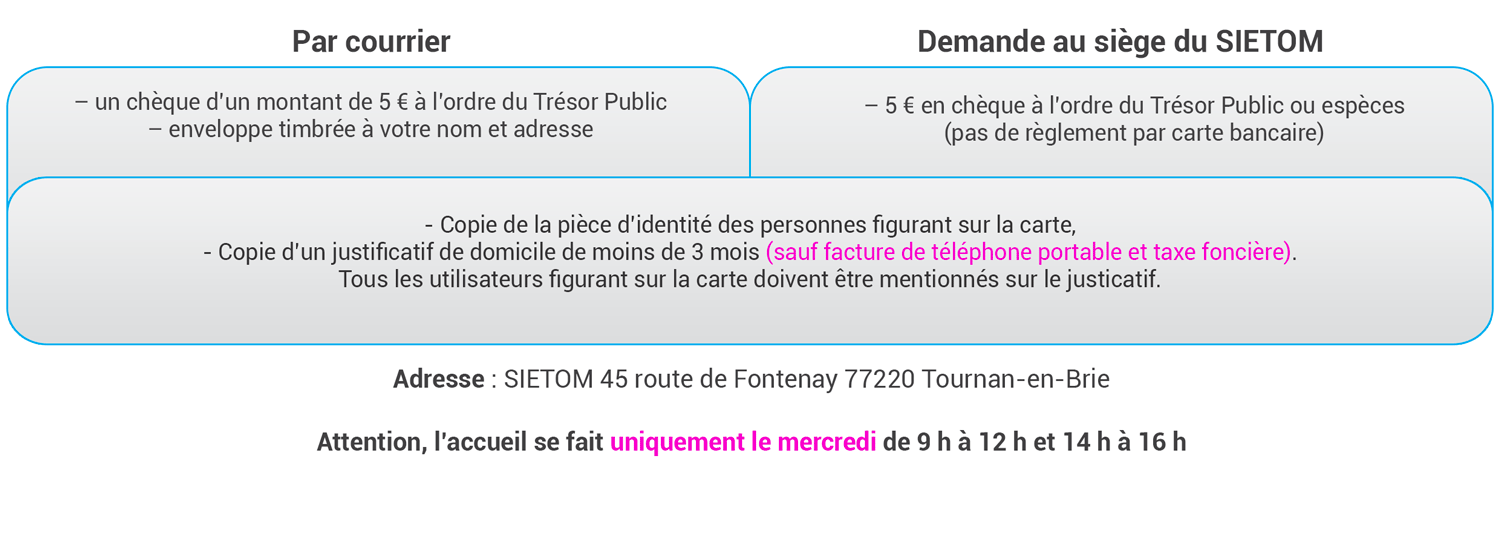 Par courrier

– un chèque d'un montant de 5 € à l'ordre du Trésor Public
– enveloppe timbrée à votre nom et adresse

Demande au siège du SIETOM

– 5 € en chèque à l'ordre du Trésor Public ou espèces
(pas de règlement par carte bancaire)

- Copie de la pièce d'identité des personnes figurant sur la carte,
- Copie d'un justificatif de domicile de moins de 3 mois (sauf facture de téléphone portable et taxe foncière).
Tous les utilisateurs figurant sur la carte doivent être mentionnés sur le justicatif.

Adresse : SIETOM 45 route de Fontenay 77220 Tournan-en-Brie

Attention, l'accueil se fait uniquement le mercredi de 9 h à 12 h et 14 h à 16 h